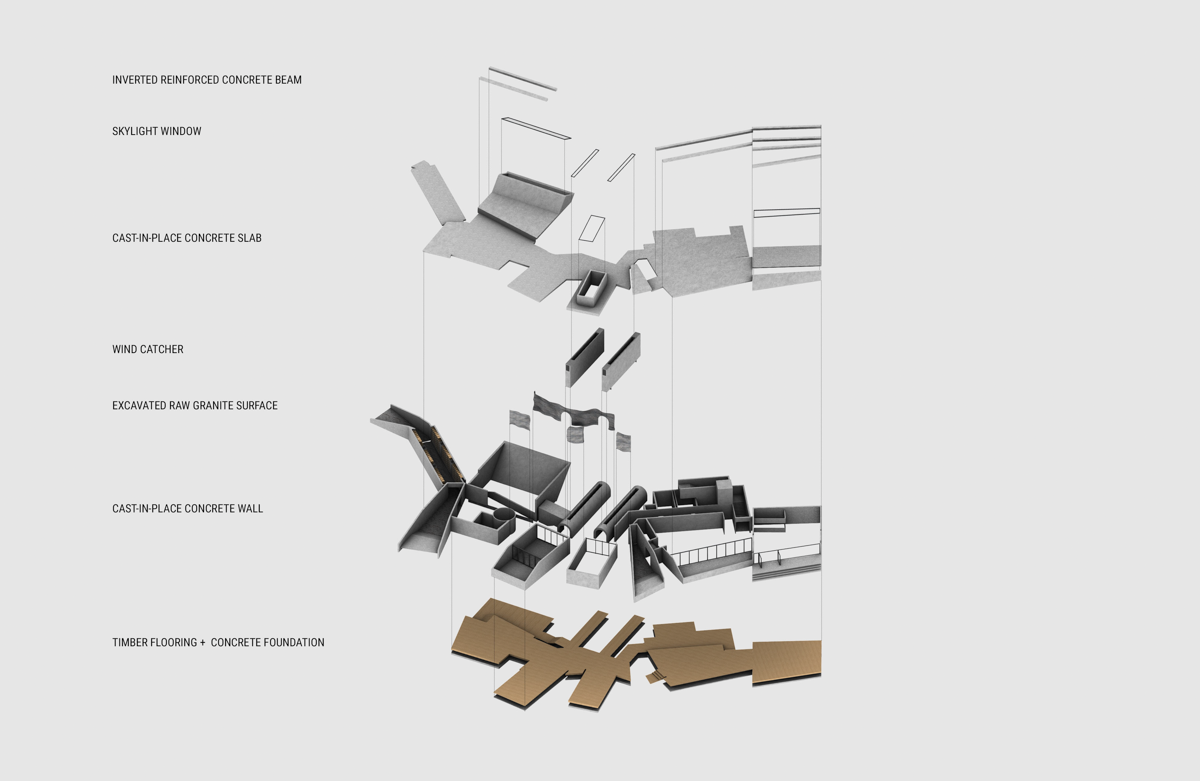 INVERTED REINFORCED CONCRETE BEAM

SKYLIGHT WINDOW

CAST-IN-PLACE CONCRETE SLAB

WIND CATCHER

EXCAVATED RAW GRANITE SURFACE

CAST-IN-PLACE CONCRETE WALL

TIMBER FLOORING + CONCRETE FOUNDATION