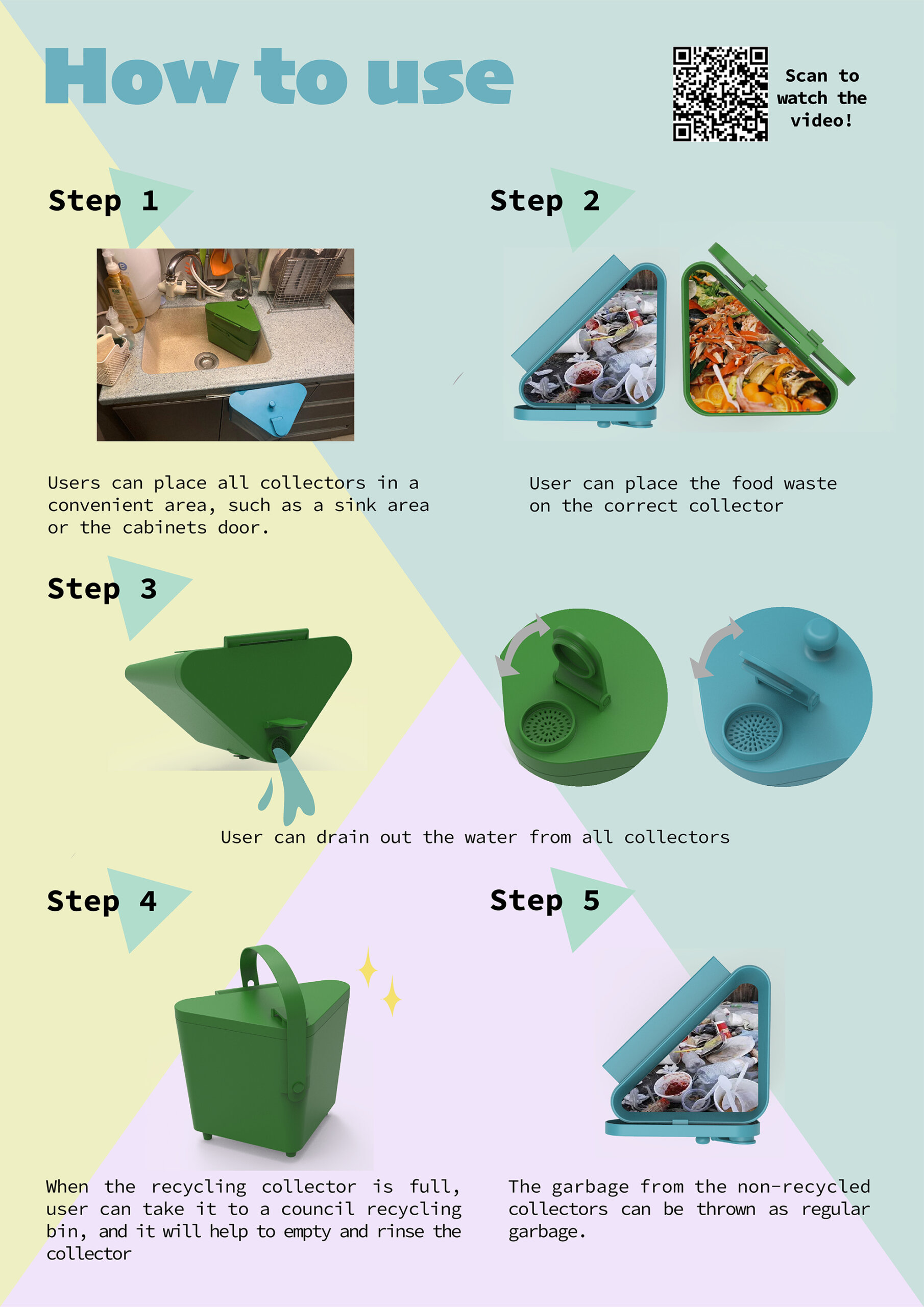 How to use

Scan to watch the video!

Step 1

Users can place all collectors in a convenient area, such as a sink area or the cabinets door.

Step 2

User can place the food waste on the correct collector

Step 3

User can drain out the water from all collectors

Step 4

When the recycling collector is full, user can take it to a council recycling bin, and it will help to empty and rinse the collector

Step 5

The garbage from the non-recycled collectors can be thrown as regular garbage.