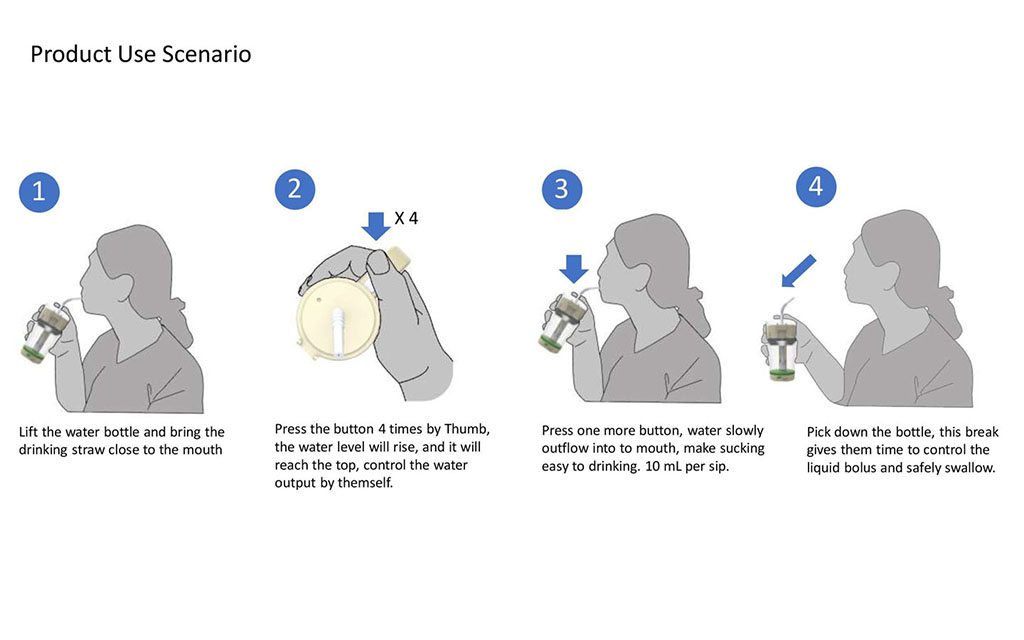 Product Use Scenario

1

Lift the water bottle and bring the drinking straw close to the mouth

2

X 4

Press the button 4 times by Thumb, the water level will rise, and it will reach the top, control the water output by themself.

3

Press one more button, water slowly outflow into to mouth, make sucking easy to drinking. 10 mL per sip.

4

Pick down the bottle, this break gives them time to control the liquid bolus and safely swallow.