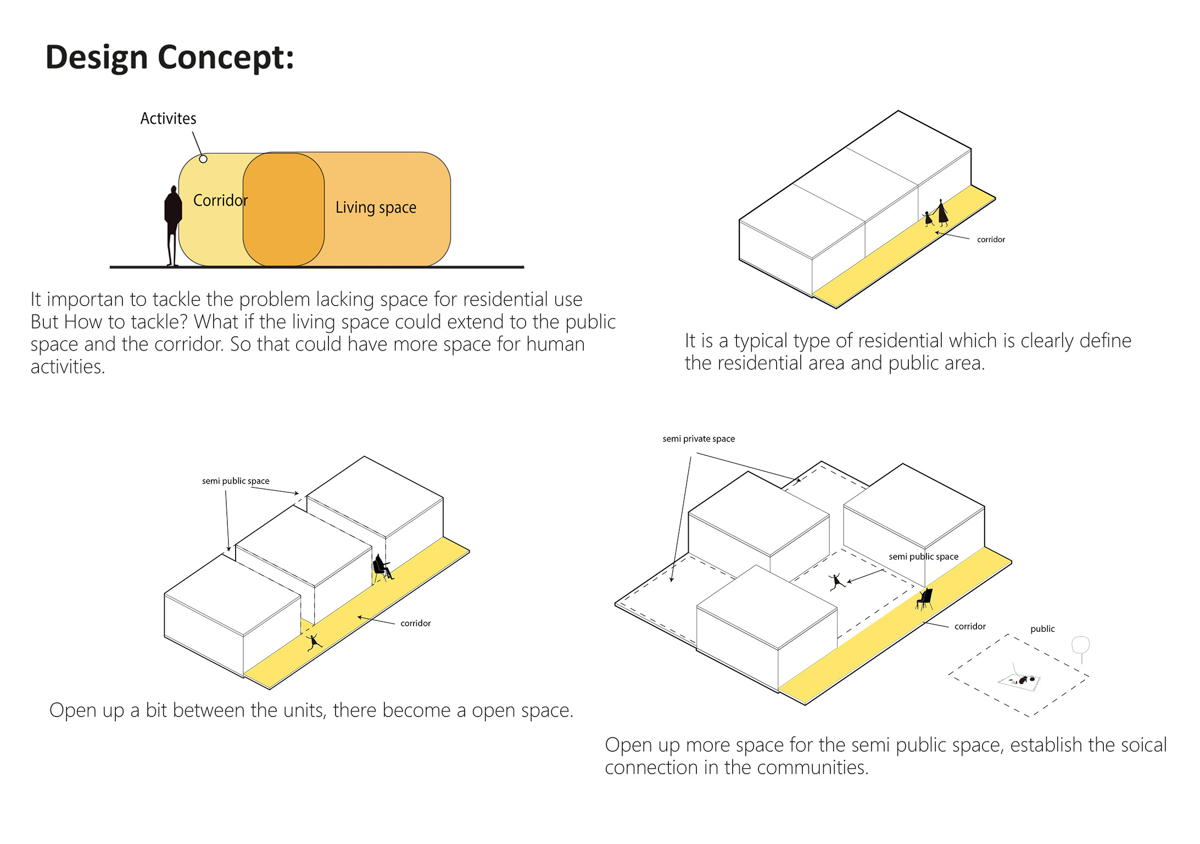 Design Concept:

Activites

Corridor

Living space

It importan to tackle the problem lacking space for residential use But How to tackle? What if the living space could extend to the public space and the corridor. So that could have more space for human activities.

corridor

It is a typical type of residential which is clearly define the residential area and public area.

semi public space

corridor

Open up a bit between the units, there become a open space.

semi private space

semi public space

corridor

public

Open up more space for the semi public space, establish the soical connection in the communities.