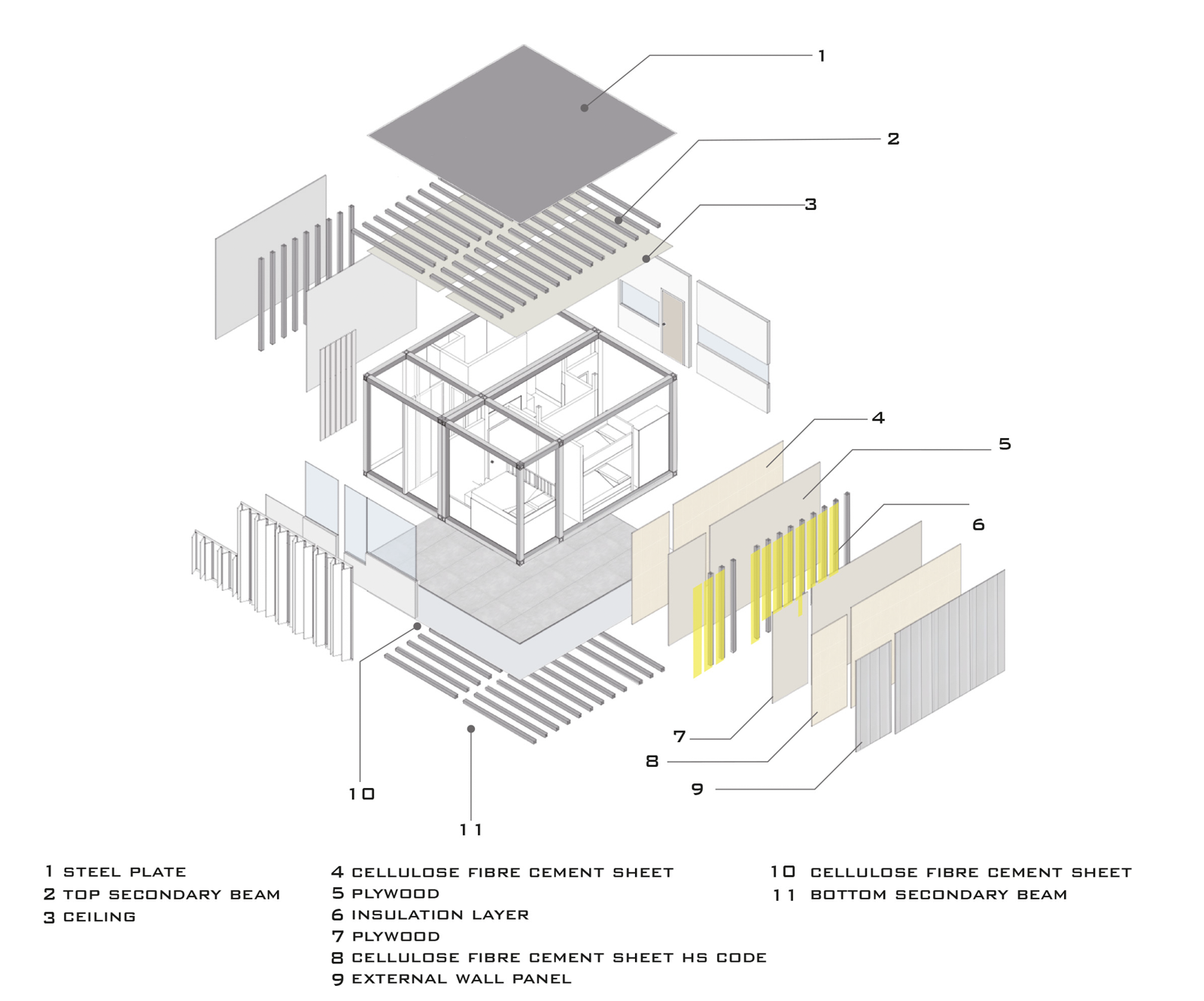 1
2
3
4
5
6
7
8
9
10
11

1 STEEL PLATE
2 TOP SECONDARY BEAM
3 CEILING

4 CELLULOSE FIBRE CEMENT SHEET
5 PLYWOOD
6 INSULATION LAYER
7 PLYWOOD
8 CELLULOSE FIBRE CEMENT SHEET HS CODE
9 EXTERNAL WALL PANEL

10 CELLULOSE FIBRE CEMENT SHEET
11 BOTTOM SECONDARY BEAM