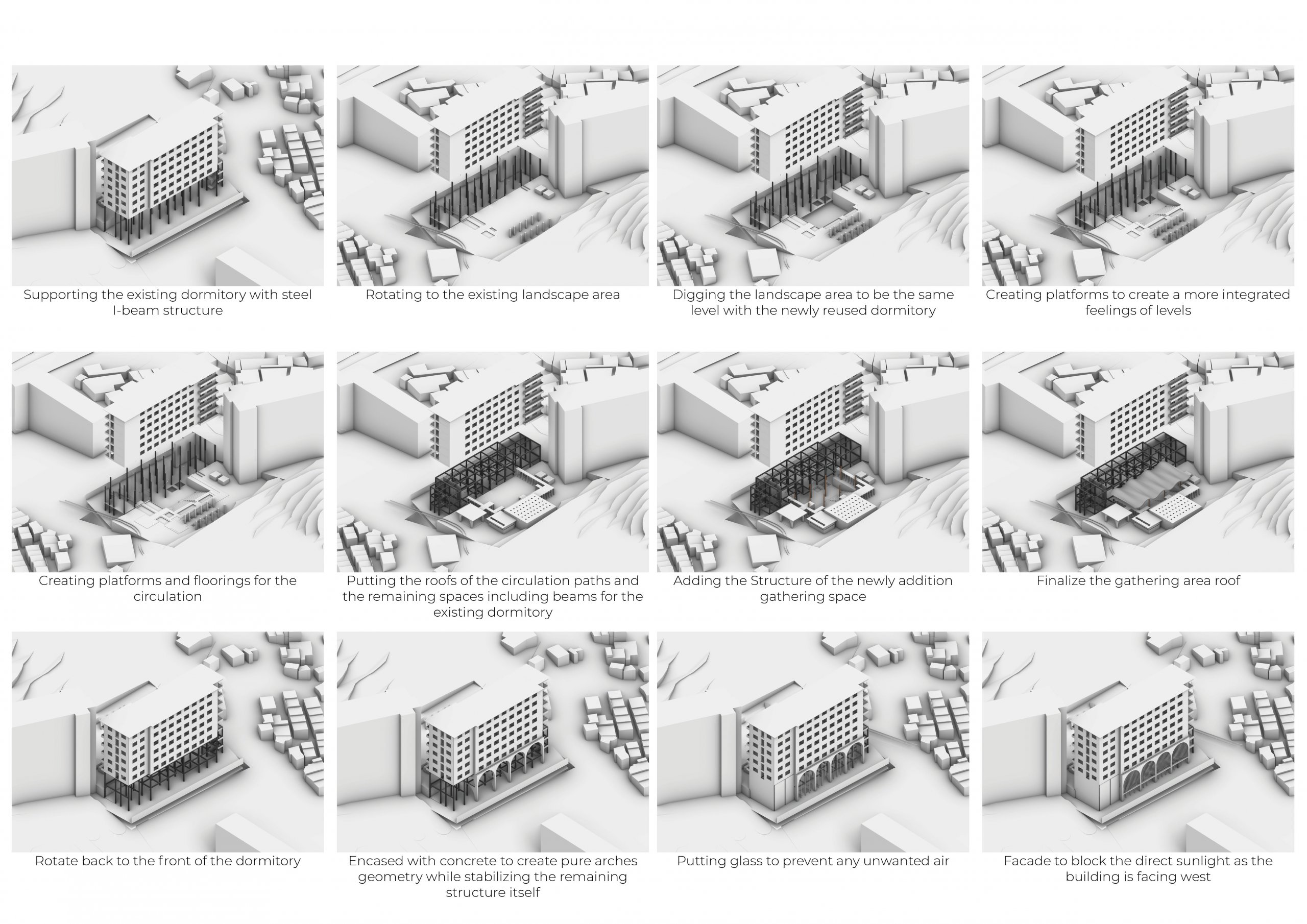 Supporting the existing dormitory with steel I-beam structure

Rotating to the existing landscape area

Digging the landscape area to be the same level with the newly reused dormitory

Creating platforms to create a more integrated feelings of levels

Creating platforms and floorings for the circulation

Putting the roofs of the circulation paths and the remaining spaces including beams for the existing dormitory

Adding the Structure of the newly addition gathering space

Finalize the gathering area roof

Rotate back to the front of the dormitory

Encased with concrete to create pure arches geometry while stabilizing the remaining structure itself

Putting glass to prevent any unwanted air

Facade to block the direct sunlight as the building is facing west