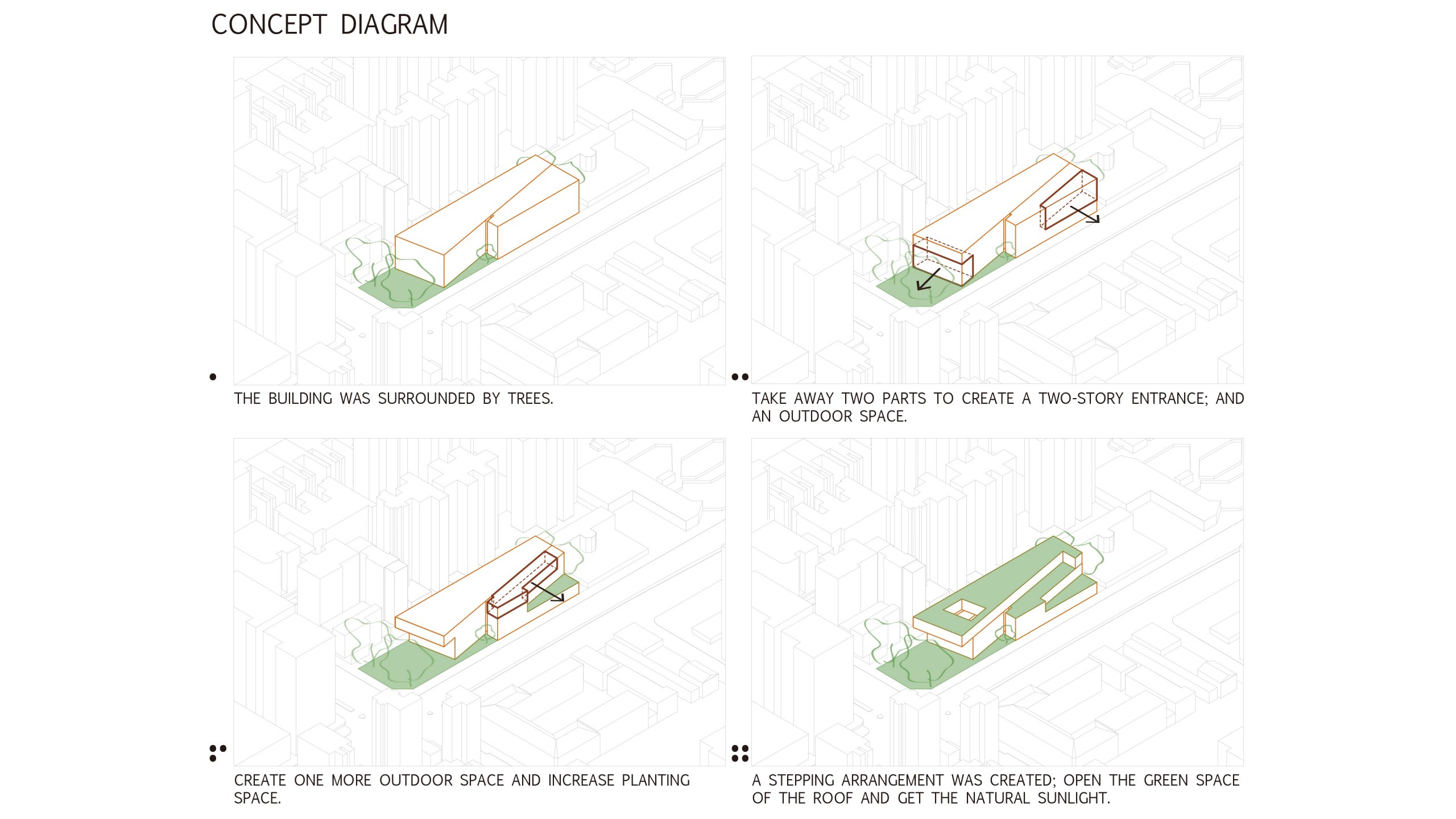 CONCEPT DIAGRAM

THE BUILDING WAS SURROUNDED BY TREES.

TAKE AWAY TWO PARTS TO CREATE A TWO-STORY ENTRANCE; AND AN OUTDOOR SPACE.

CREATE ONE MORE OUTDOOR SPACE AND INCREASE PLANTING SPACE.

A STEPPING ARRANGEMENT WAS CREATED; OPEN THE GREEN SPACE OF THE ROOF AND GET THE NATURAL SUNLIGHT.