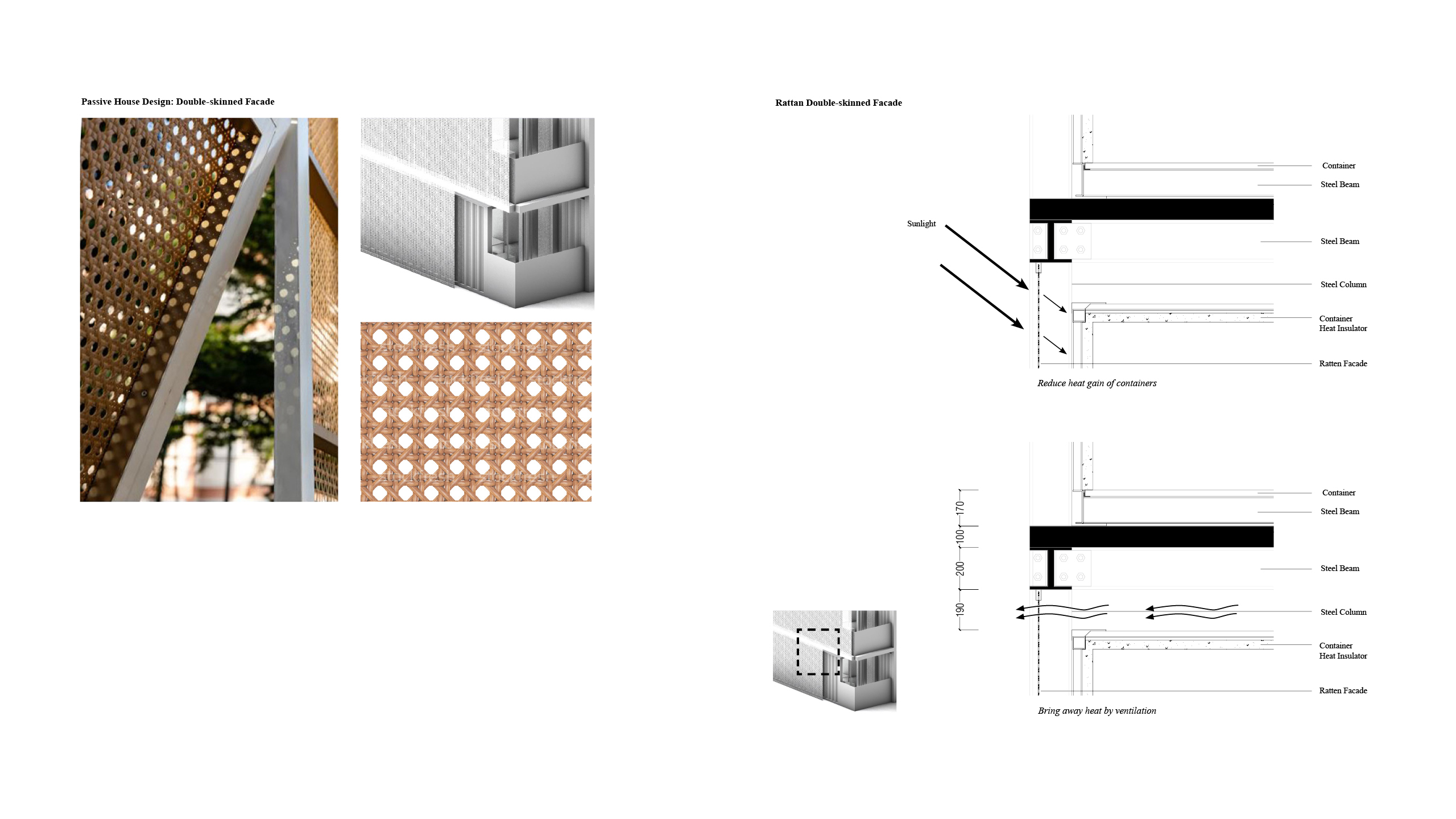 Passive House Design: Double-skinned Facade

Rattan Double-skinned Facade

Sunlight

Container

Steel Beam

Steel Beam

Steel Column

Container
Heat Insulator

Ratten Facade

Reduce heat gain of containers

170

100

200

190

Container

Steel Beam

Steel Beam

Steel Column

Container
Heat Insulator

Ratten Facade

Bring away heat by ventilation