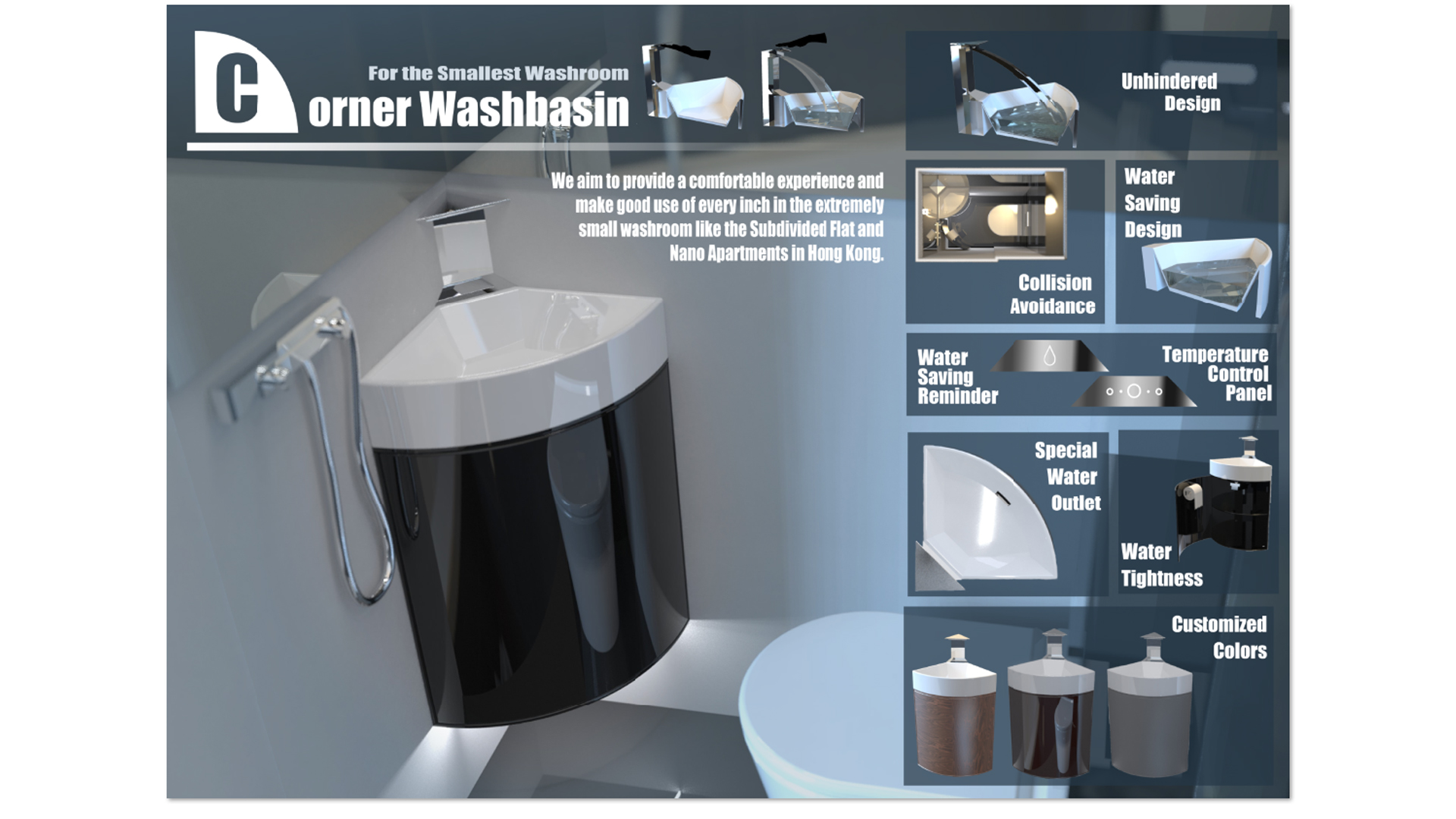 For the Smallest Washroom

Corner Washbasin

We aim to provide a comfortable experience and make good use of every inch in the extremely small washroom like the Subdivided Flat and Nano Apartments in Hong Kong.

Unhindered Design

Collision Avoidance

Water Saving Design

Water Saving Reminder

Temperature Control Panel

Special Water Outlet

Water Tightness

Customized Colors