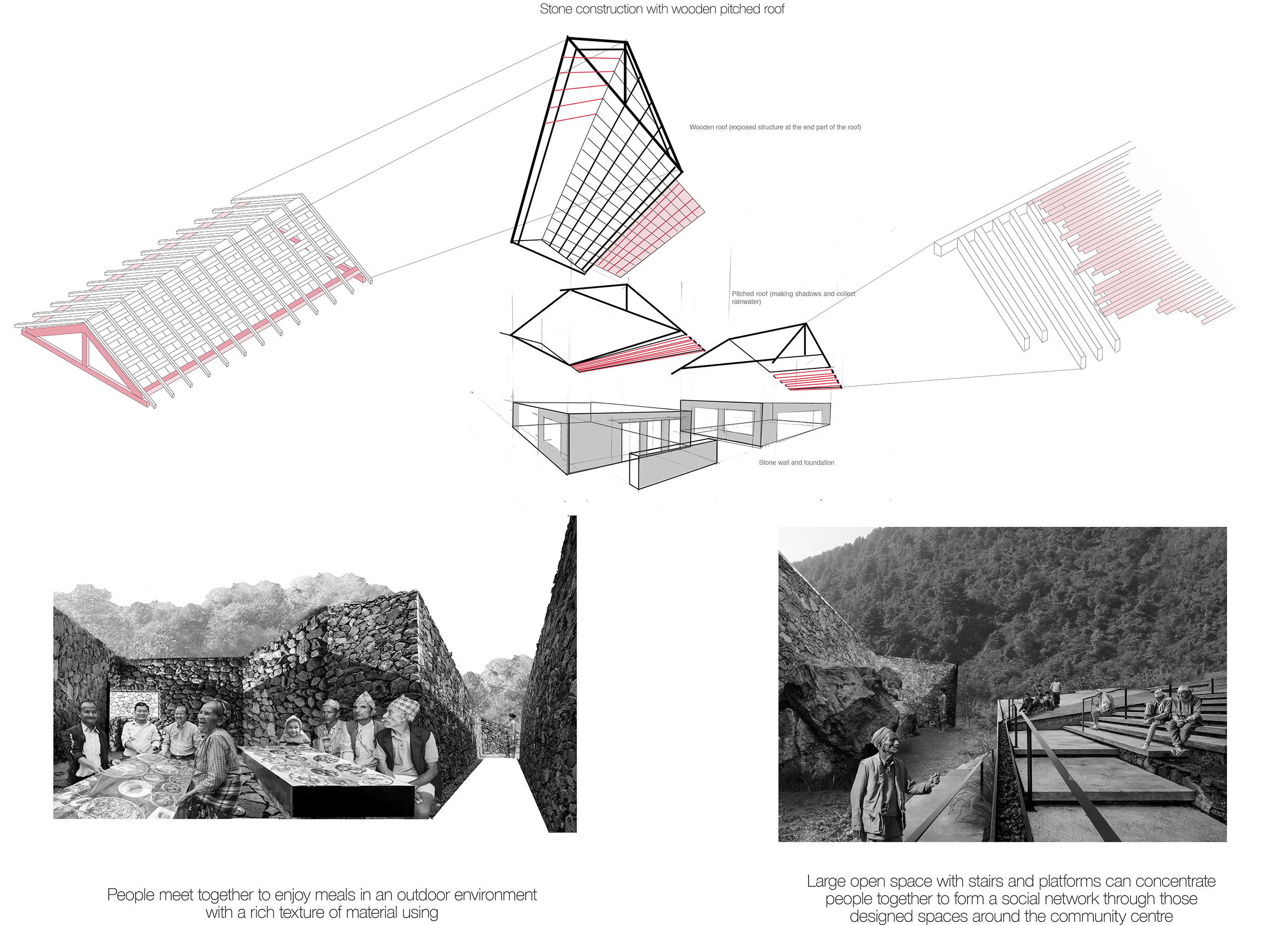 Stone construction with wooden pitched roof

Wooden roof (exposed structure at the end part of the roof)

Pitched roof (making shadows and collect rainwater)

Stone wall and foundation

People meet together to enjoy meals in an outdoor environment with a rich texture of material using

Large open space with stairs and platforms can concentrate people together to form a social network through those designed spaces around the community centre