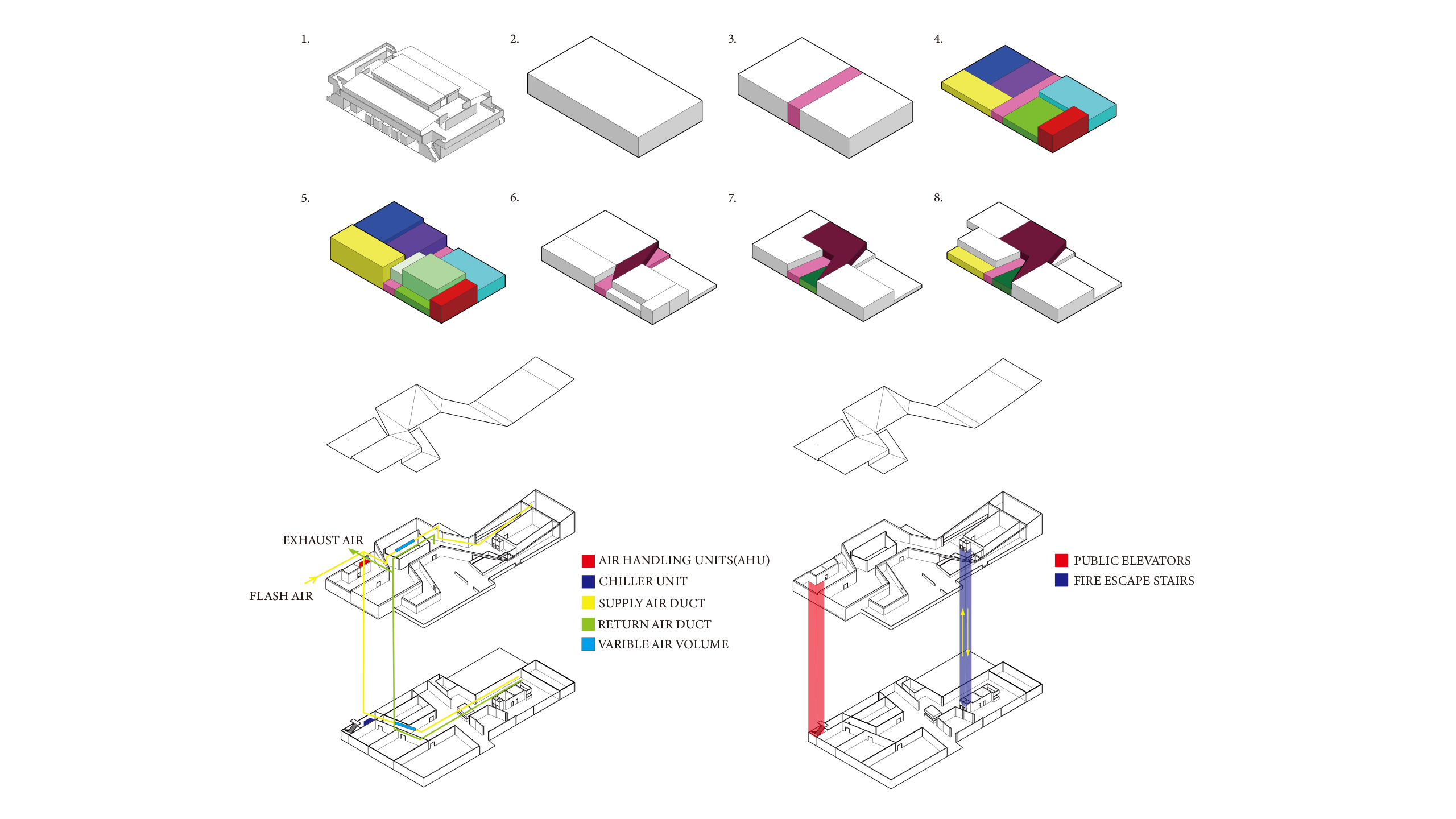 1.

2.

3.

4.

5.

6.

7.

8.

EXHAUST AIR

FLASH AIR

AIR HANDLING UNITS(AHU)
CHILLER UNIT
SUPPLY AIR DUCT
RETURN AIR DUCT
VARIBLE AIR VOLUME

PUBLIC ELEVATORS
FIRE ESCAPE STAIRS