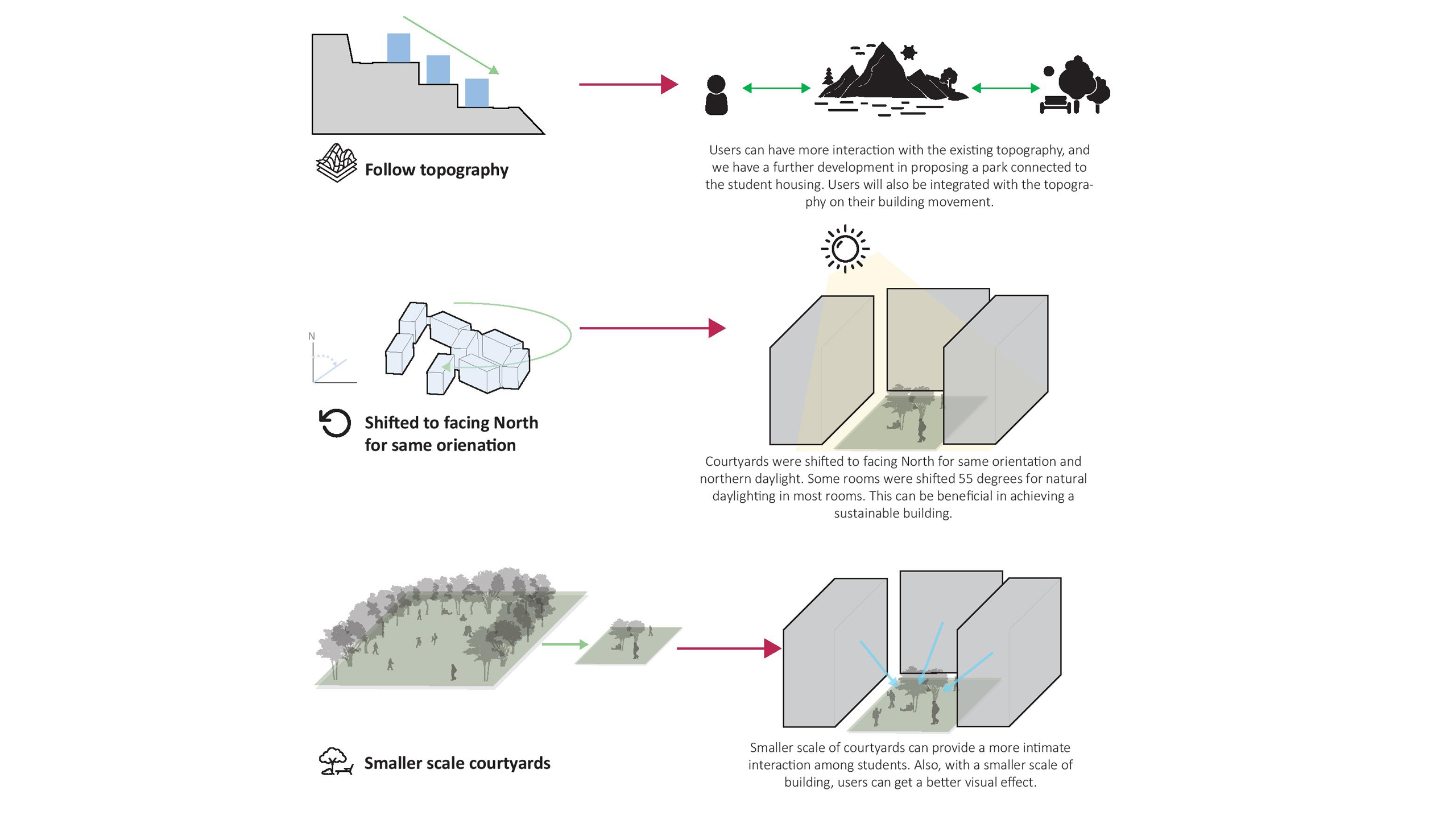 Follow topography

Users can have more interaction with the existing topography, and we have a further development in proposing a park connected to the student housing. Users will also be integrated with the topography on their building movement.

N

Shifted to facing North for same orienation

Courtyards were shifted to facing North for same orientation and northern daylight. Some rooms were shifted 55 degrees for natural daylighting in most rooms. This can be beneficial in achieving a sustainable building.

Smaller scale courtyards

Smaller scale of courtyards can provide a more intimate interaction among students. Also, with a smaller scale of building, users can get a better visual effect.