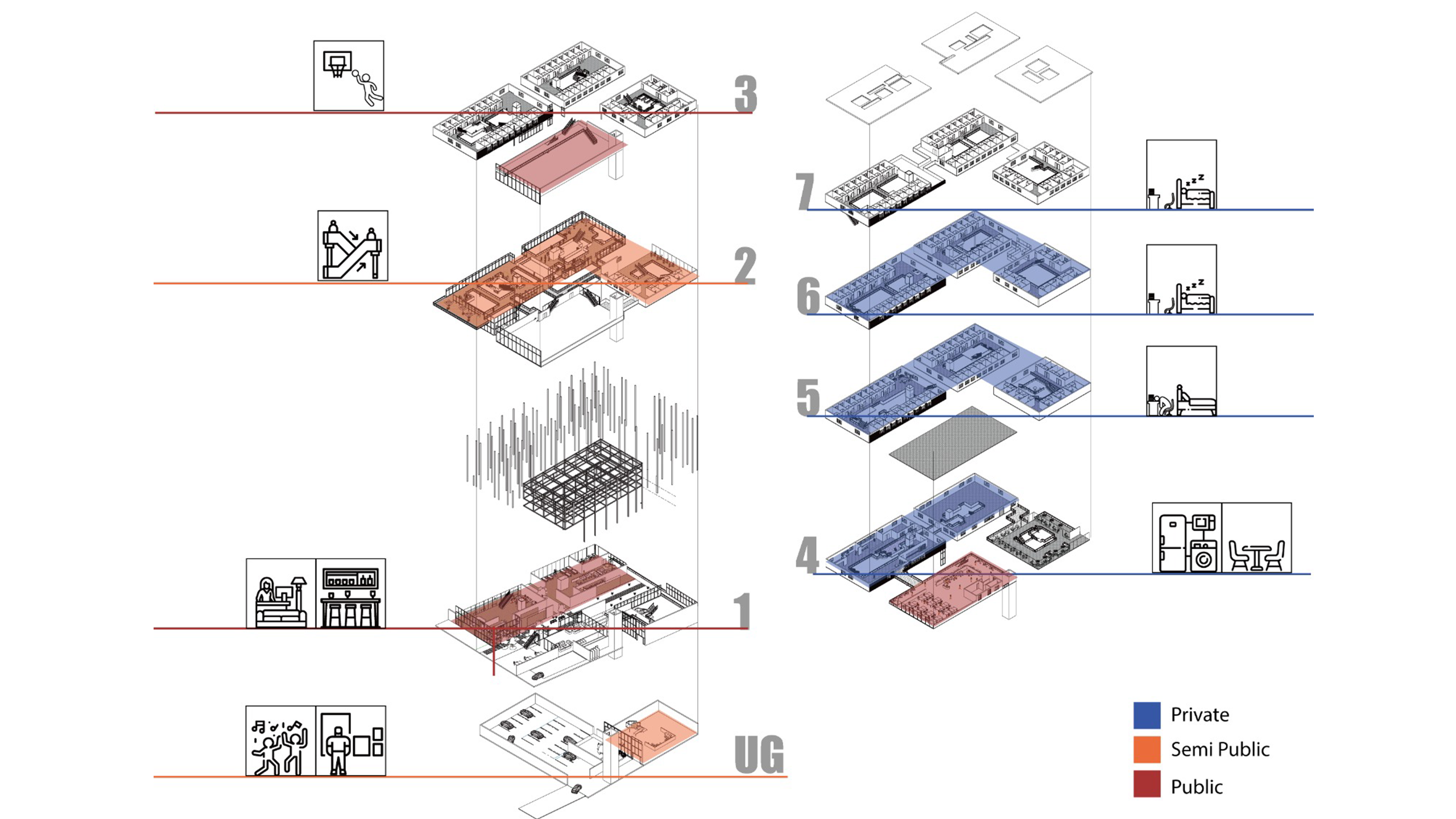 3

2

1

UG

7

6

5

4

Private
Semi Public
Public