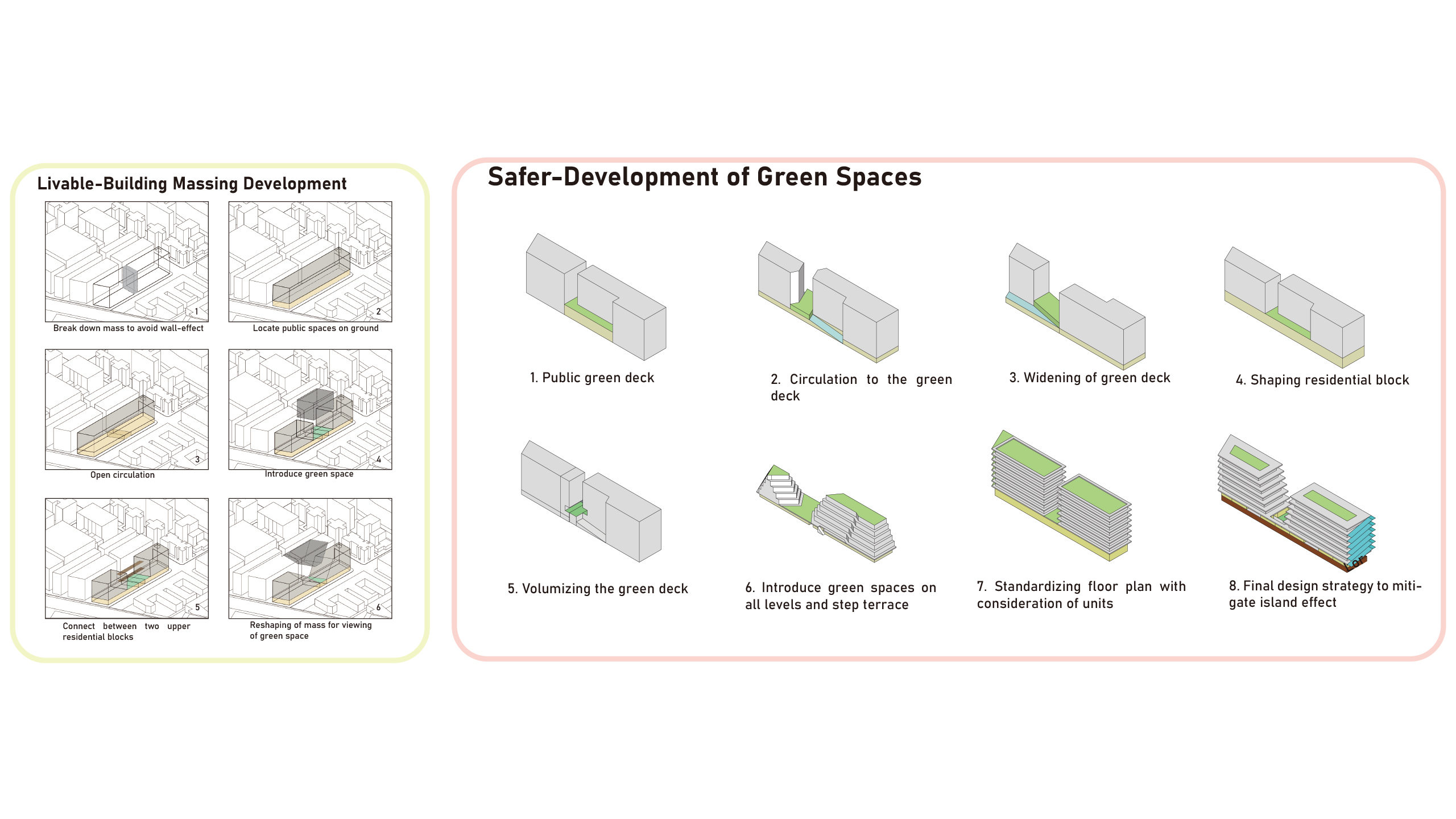 Livable-Building Massing Development

1
Break down mass to avoid wall-effect

2
Locate public spaces on ground

3
Open circulation

4
Introduce green space

5
Connect between two upper residential blocks

6
Reshaping of mass for viewing of green space

Safer-Development of Green Spaces

1. Public green deck

2. Circulation to the green deck

3. Widening of green deck

4. Shaping residential block

5. Volumizing the green deck

6. Introduce green spaces on all levels and step terrace

7. Standardizing floor plan with consideration of units

8. Final design strategy to mitigate island effect