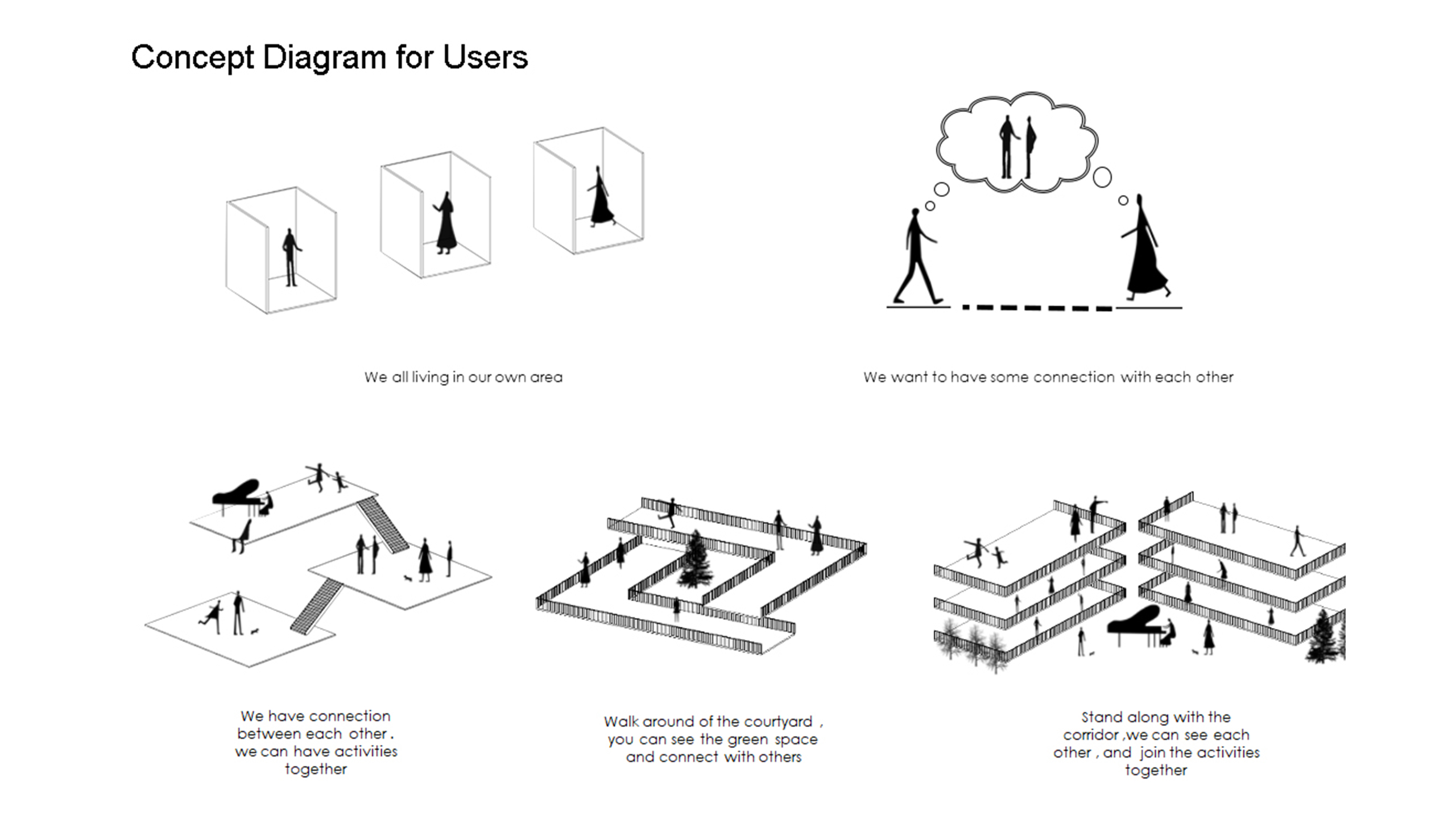 Concept Diagram for Users

We all living in our own area

We want to have some connection with each other

We have connection between each other . we can have activities together

Walk around of the courtyard , you can see the green space and connect with others

Stand along with the corridor ,we can see each other , and join the activities together