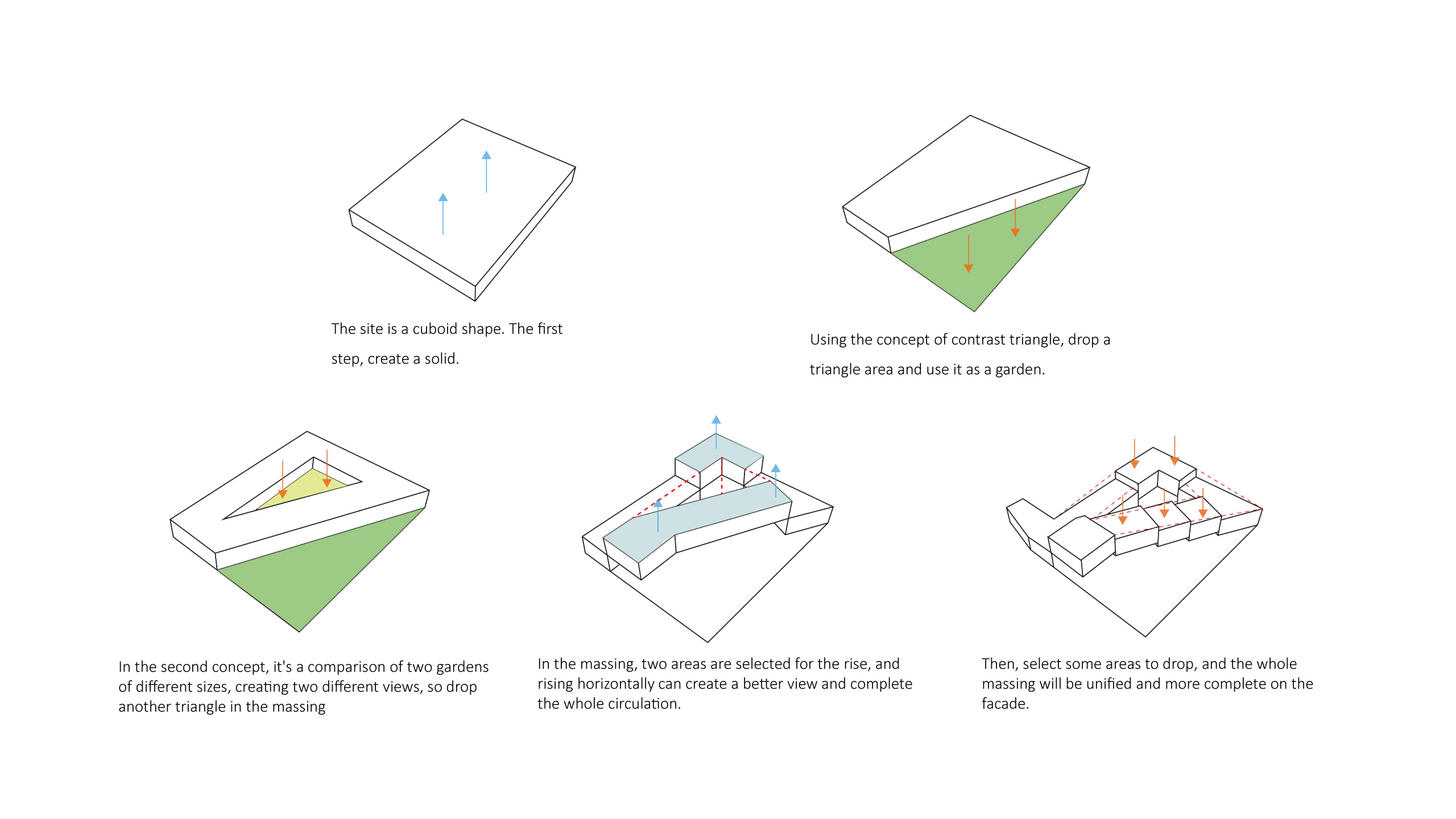 The site is a cuboid shape. The first step, create a solid.

Using the concept of contrast triangle, drop a triangle area and use it as a garden.

In the second concept, it's a comparison of two gardens of different sizes, creating two different views, so drop another triangle in the massing

In the massing, two areas are selected for the rise, and rising horizontally can create a better view and complete the whole circulation.

Then, select some areas to drop, and the whole massing will be unified and more complete on the facade.