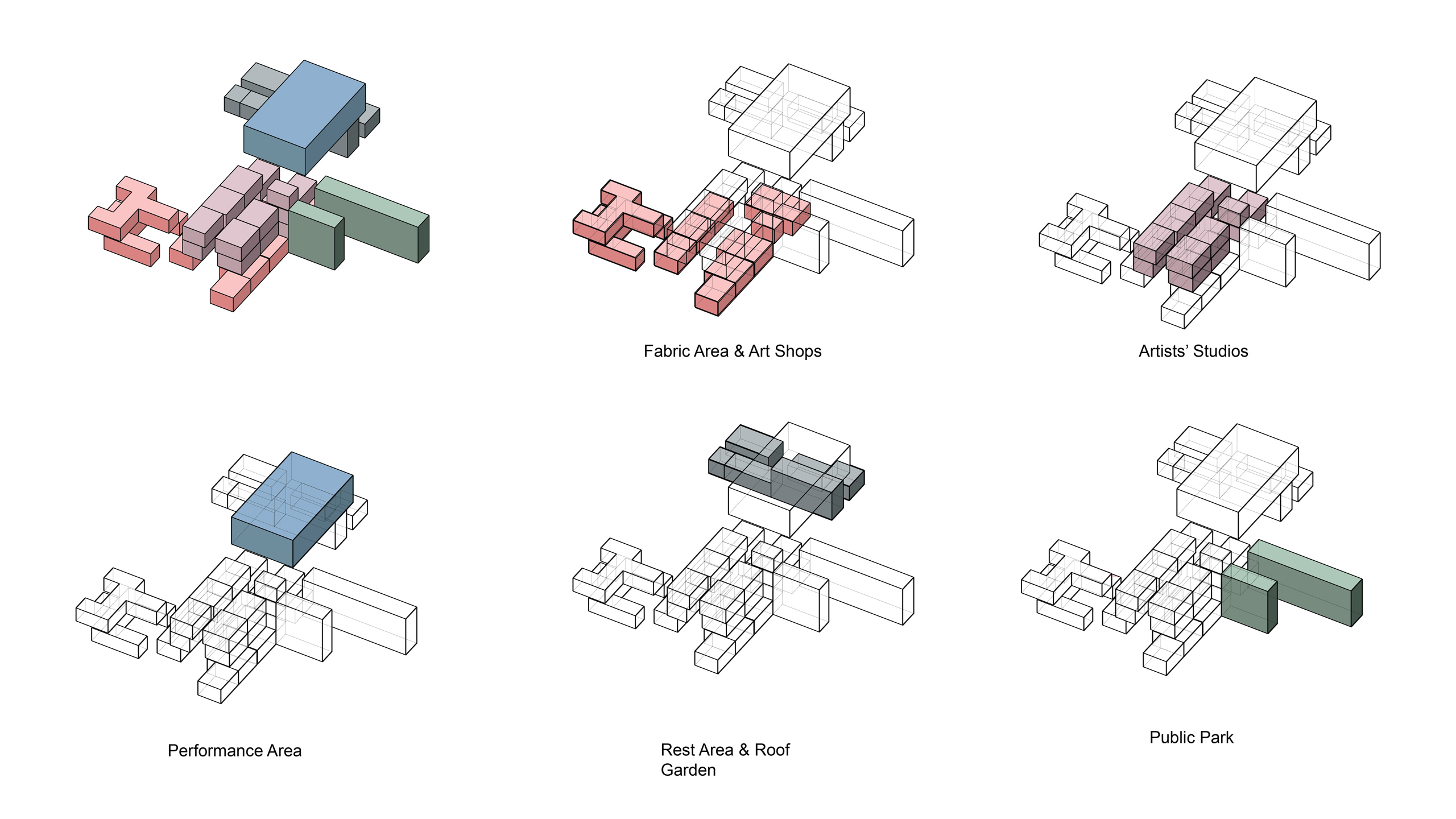 Fabric Area & Art Shops

Artists' Studios

Performance Area

Rest Area & Roof Garden

Public Park